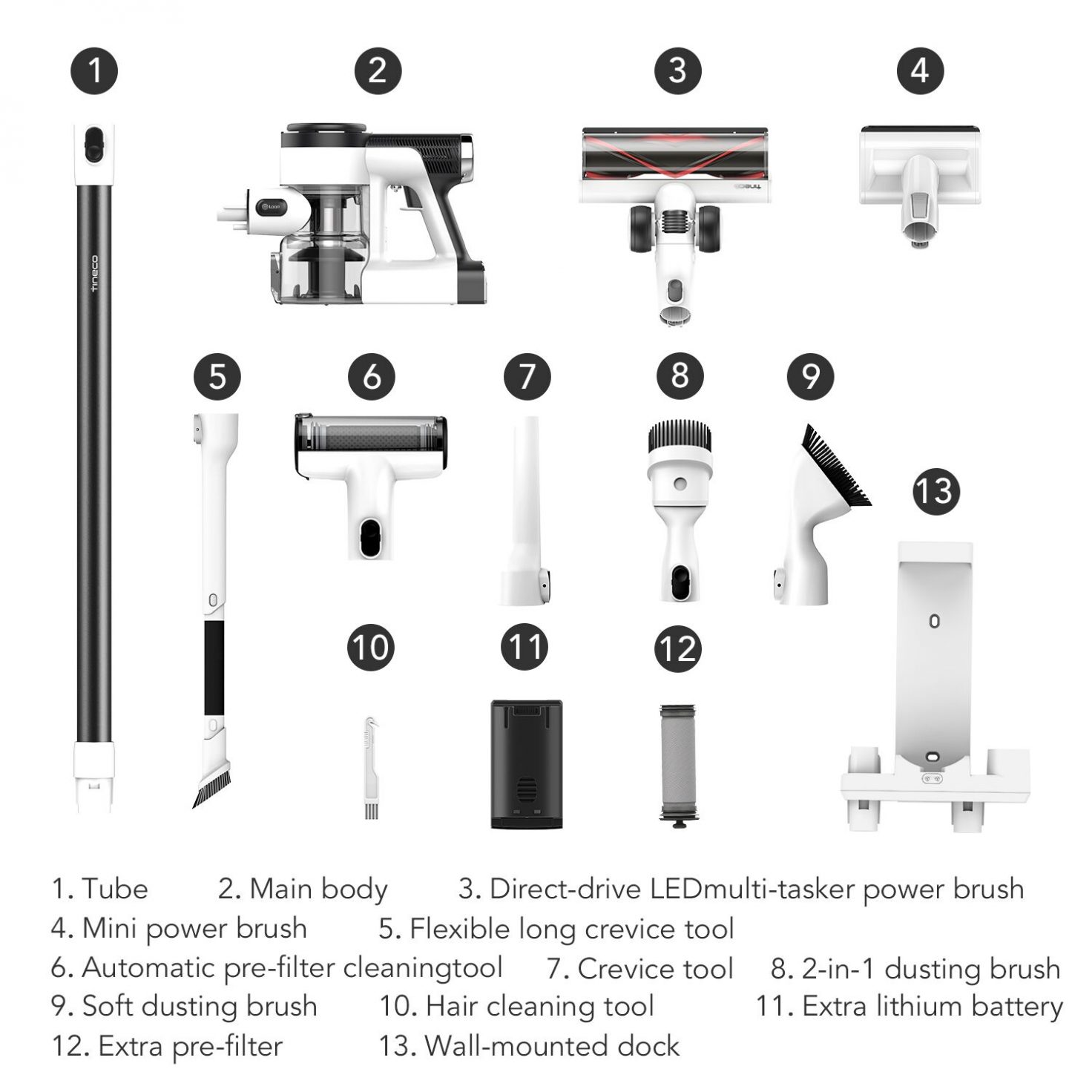 1

2

3

4

tineco

iLoop

tineco

5

6

7

8

9

13

10

11

12

1. Tube 2. Main body 3. Direct-drive LEDmulti-tasker power brush
4. Mini power brush 5. Flexible long crevice tool
6. Automatic pre-filter cleaningtool 7. Crevice tool 8. 2-in-1 dusting brush
9. Soft dusting brush 10. Hair cleaning tool 11. Extra lithium battery
12. Extra pre-filter 13. Wall-mounted dock