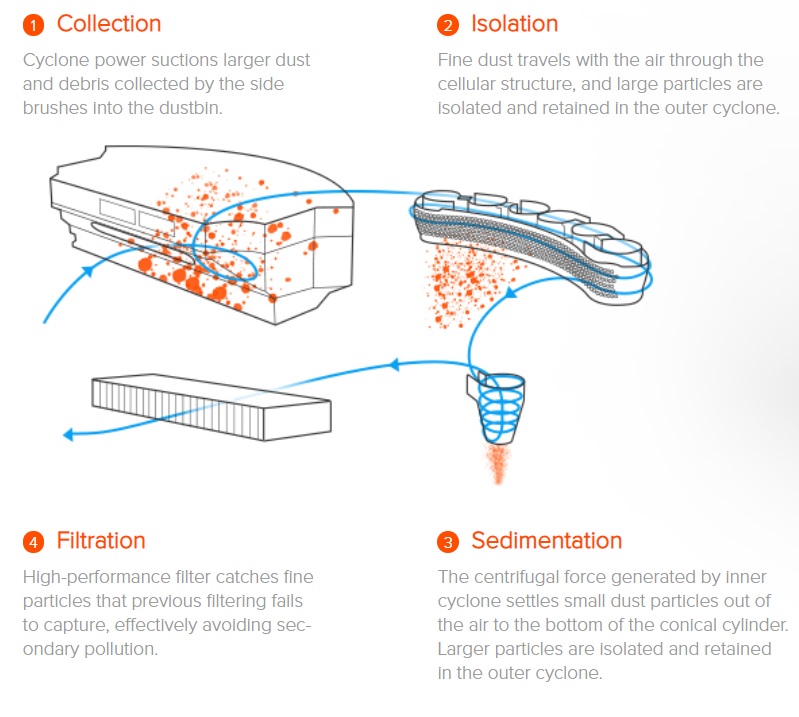 1 Collection

Cyclone power suctions larger dust and debris collected by the side brushes into the dustbin.

2 Isolation

Fine dust travels with the air through the cellular structure, and large particles are isolated and retained in the outer cyclone.

4 Filtration

High-performance filter catches fine particles that previous filtering fails to capture, effectively avoiding secondary pollution.

3 Sedimentation

The centrifugal force generated by inner cyclone settles small dust particles out of the air to the bottom of the conical cylinder. Larger particles are isolated and retained in the outer cyclone.